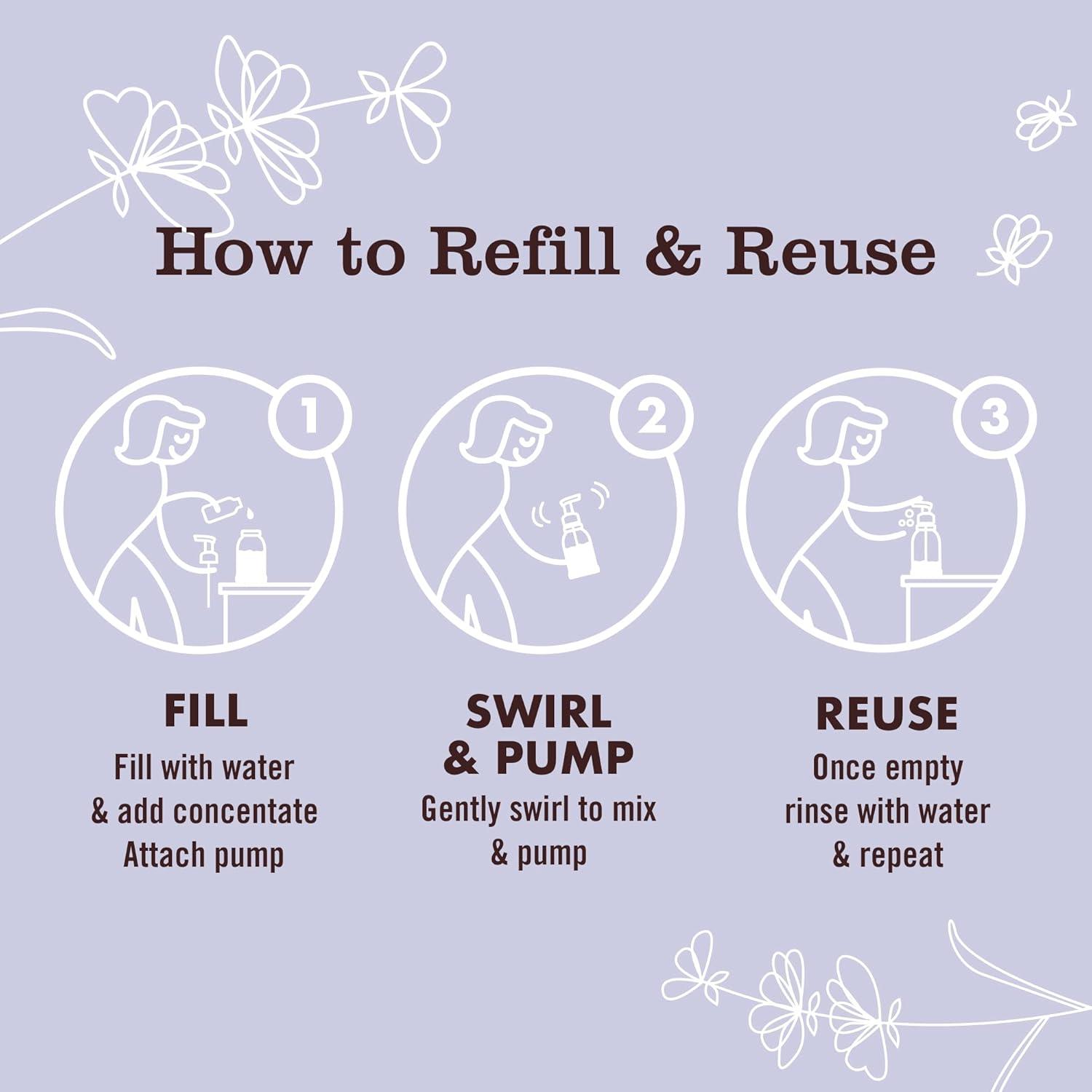 How to Refill & Reuse

1

2

3

FILL
Fill with water & add concentate Attach pump

SWIRL & PUMP
Gently swirl to mix & pump

REUSE
Once empty rinse with water & repeat